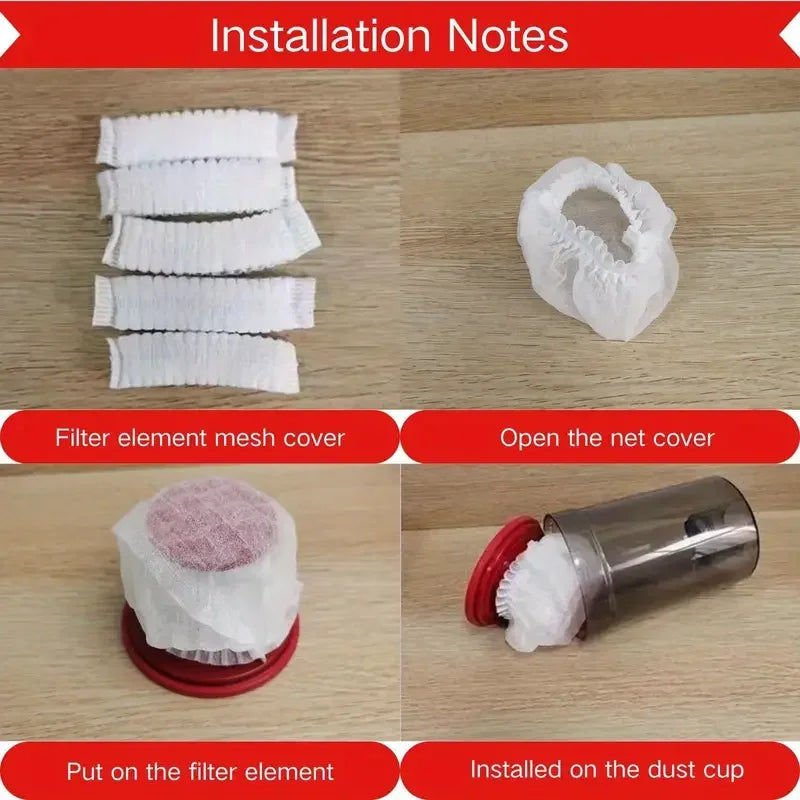 Installation Notes

Filter element mesh cover

Open the net cover

Put on the filter element

Installed on the dust cup